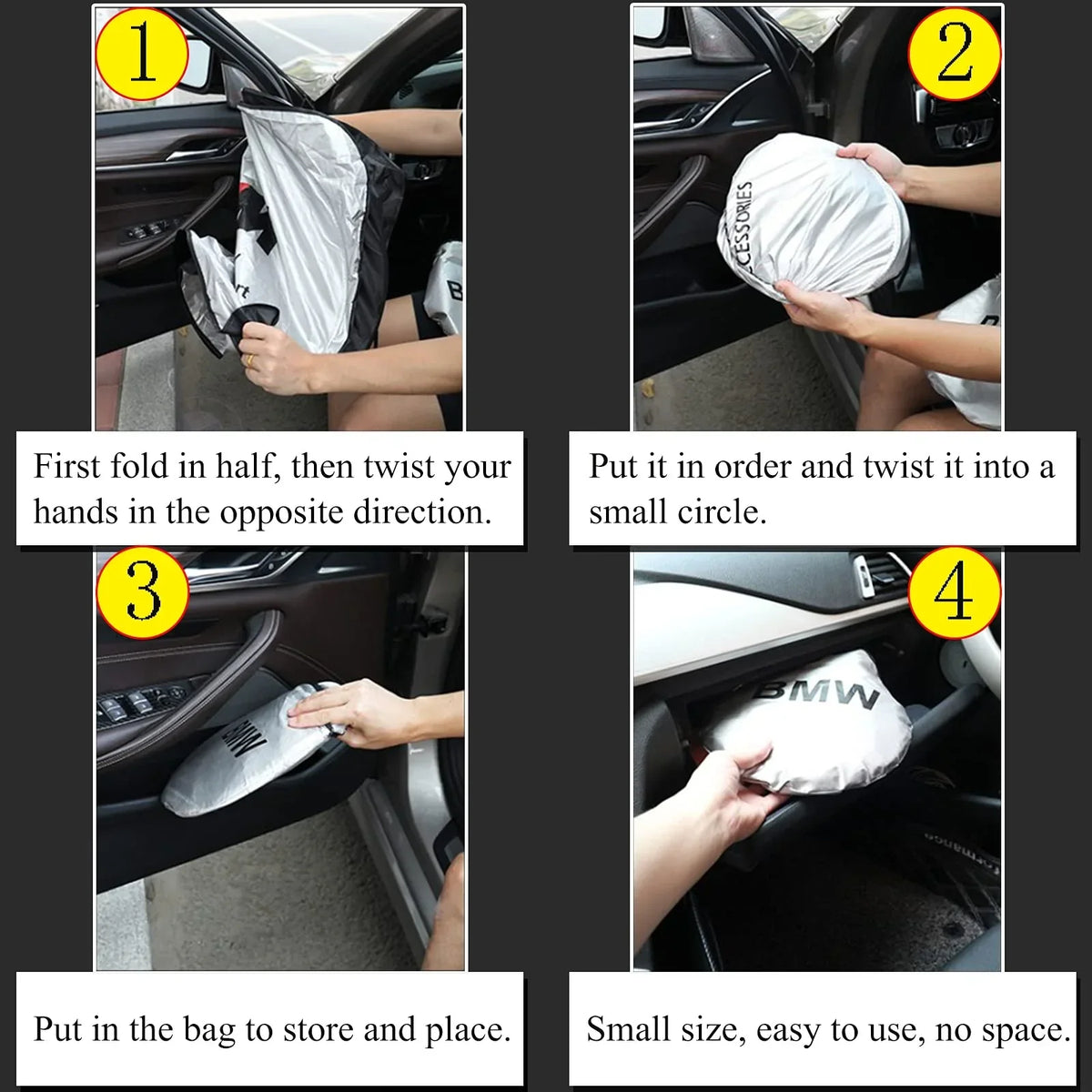 1

First fold in half, then twist your hands in the opposite direction.

2

CESSORIES

Put it in order and twist it into a small circle.

3

BMW

Put in the bag to store and place.

4

BMW

Small size, easy to use, no space.